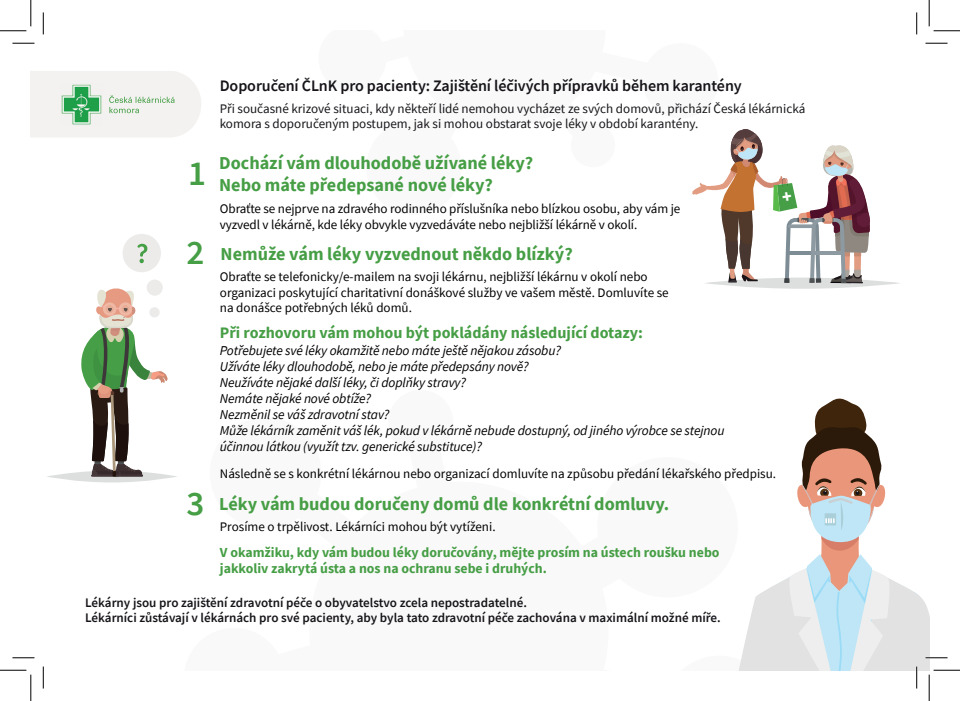 Česká lékárnická komora

Doporučení ČLnK pro pacienty: Zajištění léčivých přípravků během karantény

Při současné krizové situaci, kdy někteří lidé nemohou vycházet ze svých domovů, přichází Česká lékárnická komora s doporučeným postupem, jak si mohou obstarat svoje léky v období karantény.

1 Dochází vám dlouhodobě užívané léky? Nebo máte předepsané nové léky?

Obraťte se nejprve na zdravého rodinného příslušníka nebo blízkou osobu, aby vám je vyzvedl v lékárně, kde léky obvykle vyzvedáváte nebo nejbližší lékárně v okolí.

?

2 Nemůže vám léky vyzvednout někdo blízký?

Obraťte se telefonicky/e-mailem na svoji lékárnu, nejbližší lékárnu v okolí nebo organizaci poskytující charitativní donáškové služby ve vašem městě. Domluvíte se na donášce potřebných léků domů.

Při rozhovoru vám mohou být pokládány následující dotazy:
Potřebujete své léky okamžitě nebo máte ještě nějakou zásobu?
Užíváte léky dlouhodobě, nebo je máte předepsány nově?
Neužíváte nějaké další léky, či doplňky stravy?
Nemáte nějaké nové obtíže?
Nezměnil se váš zdravotní stav?
Může lékárník zaměnit váš lék, pokud v lékárně nebude dostupný, od jiného výrobce se stejnou účinnou látkou (využít tzv. generické substituce)?

Následně se s konkrétní lékárnou nebo organizací domluvíte na způsobu předání lékařského předpisu.

3 Léky vám budou doručeny domů dle konkrétní domluvy.

Prosíme o trpělivost. Lékárníci mohou být vytíženi.

V okamžiku, kdy vám budou léky doručovány, mějte prosím na ústech roušku nebo jakkoliv zakrytá ústa a nos na ochranu sebe i druhých.

Lékárny jsou pro zajištění zdravotní péče o obyvatelstvo zcela nepostradatelné.
Lékárníci zůstávají v lékárnách pro své pacienty, aby byla tato zdravotní péče zachována v maximální možné míře.